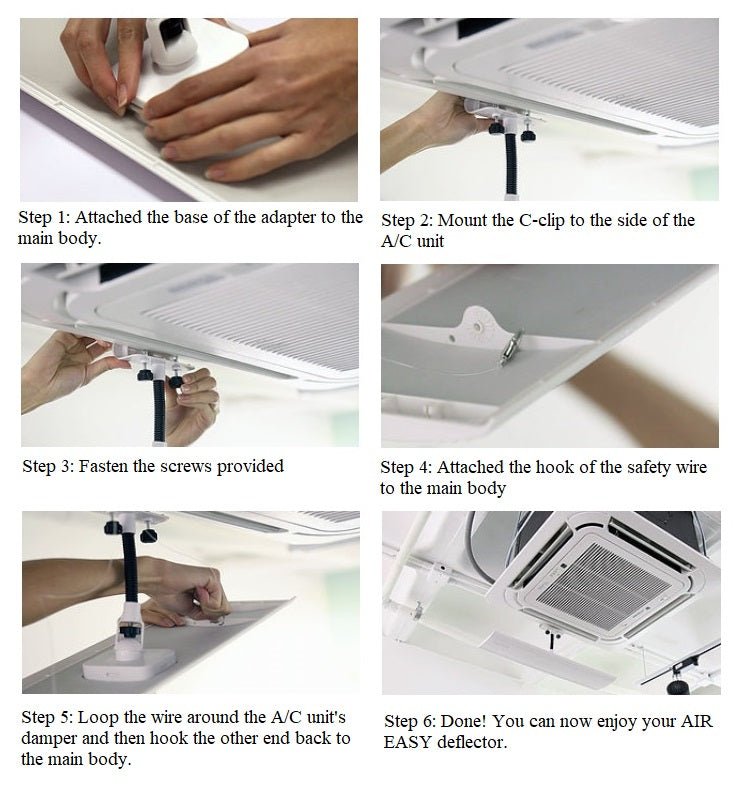 Step 1: Attached the base of the adapter to the main body.

Step 2: Mount the C-clip to the side of the A/C unit

Step 3: Fasten the screws provided

Step 4: Attached the hook of the safety wire to the main body

Step 5: Loop the wire around the A/C unit's damper and then hook the other end back to the main body.

Step 6: Done! You can now enjoy your AIR EASY deflector.